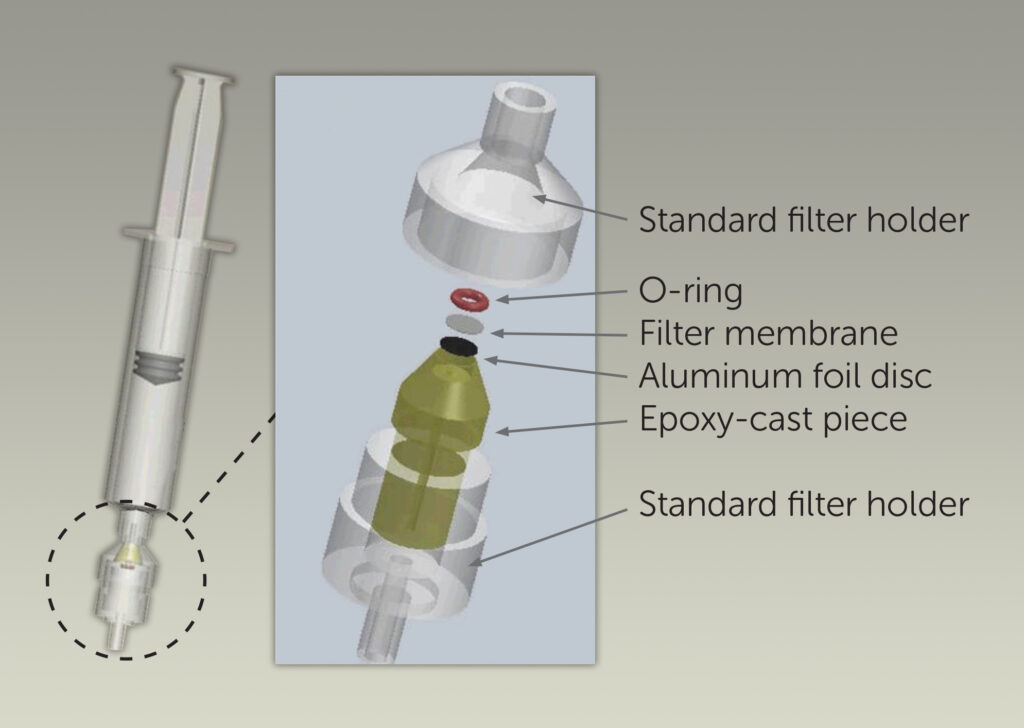 Standard filter holder
O-ring
Filter membrane
Aluminum foil disc
Epoxy-cast piece
Standard filter holder